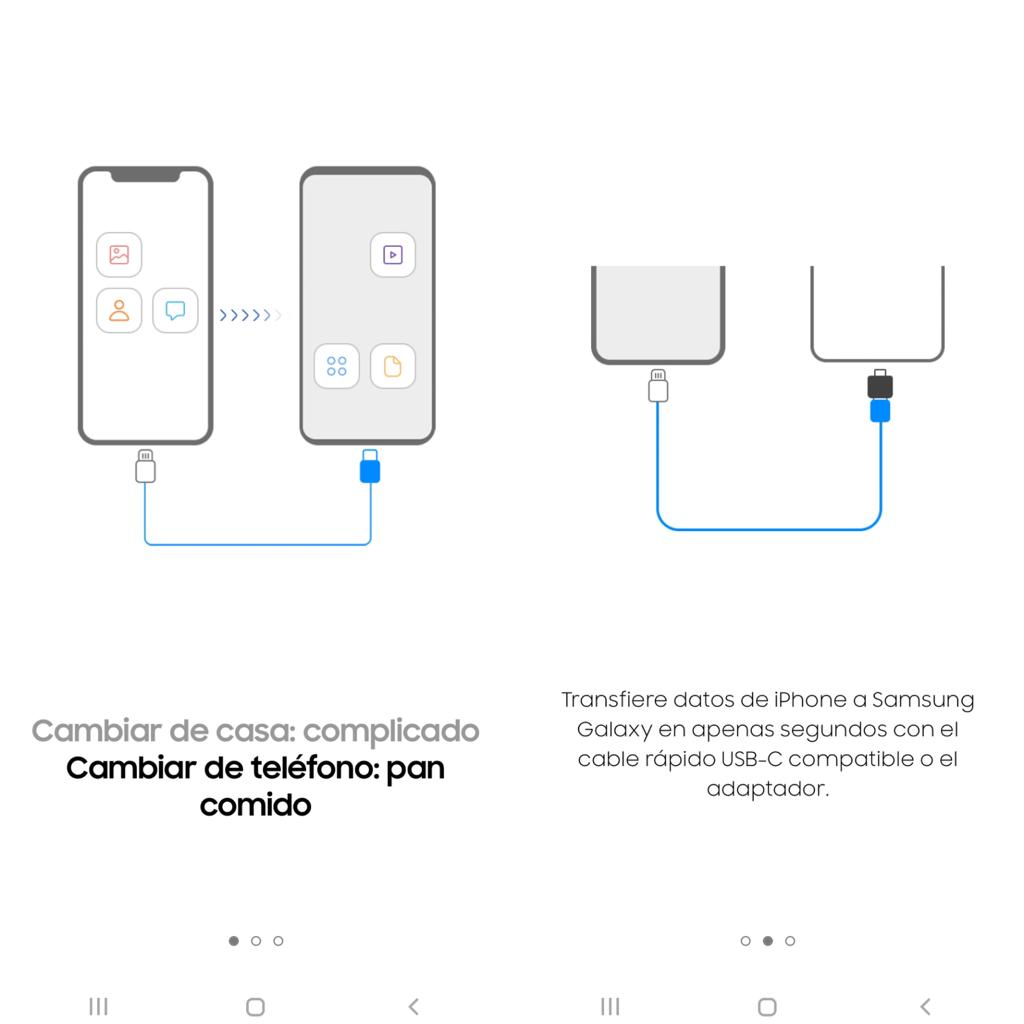 Cambiar de casa: complicado
Cambiar de teléfono: pan comido

Transfiere datos de iPhone a Samsung Galaxy en apenas segundos con el cable rápido USB-C compatible o el adaptador.