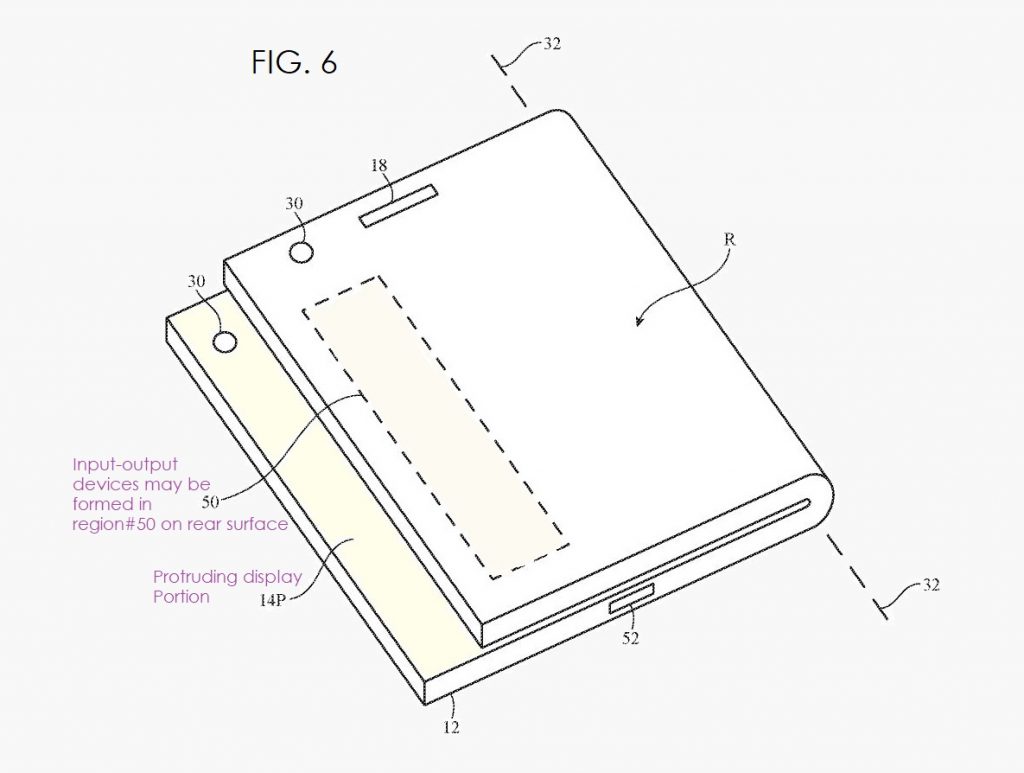 FIG. 6

32

18

30

R

30

Input-output devices may be formed in region#50 on rear surface

50

Protruding display Portion

14P

32

52

12